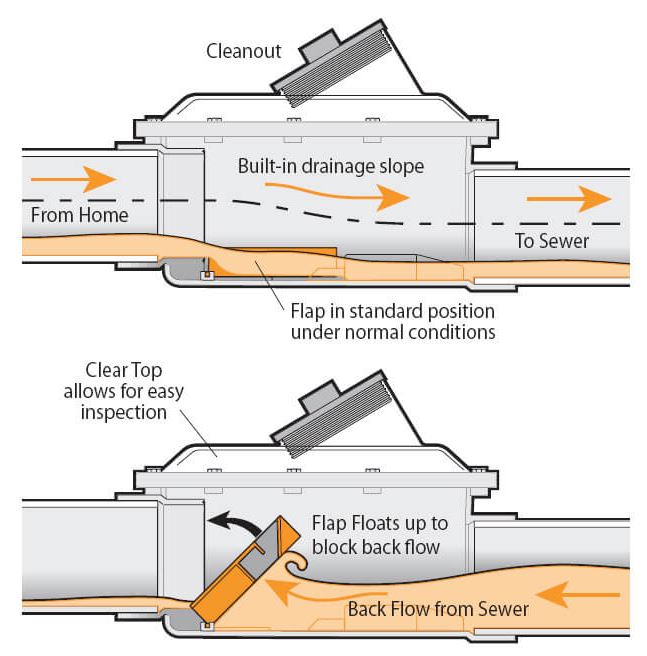 Cleanout

Built-in drainage slope

From Home

To Sewer

Flap in standard position under normal conditions

Clear Top allows for easy inspection

Flap Floats up to block back flow

Back Flow from Sewer